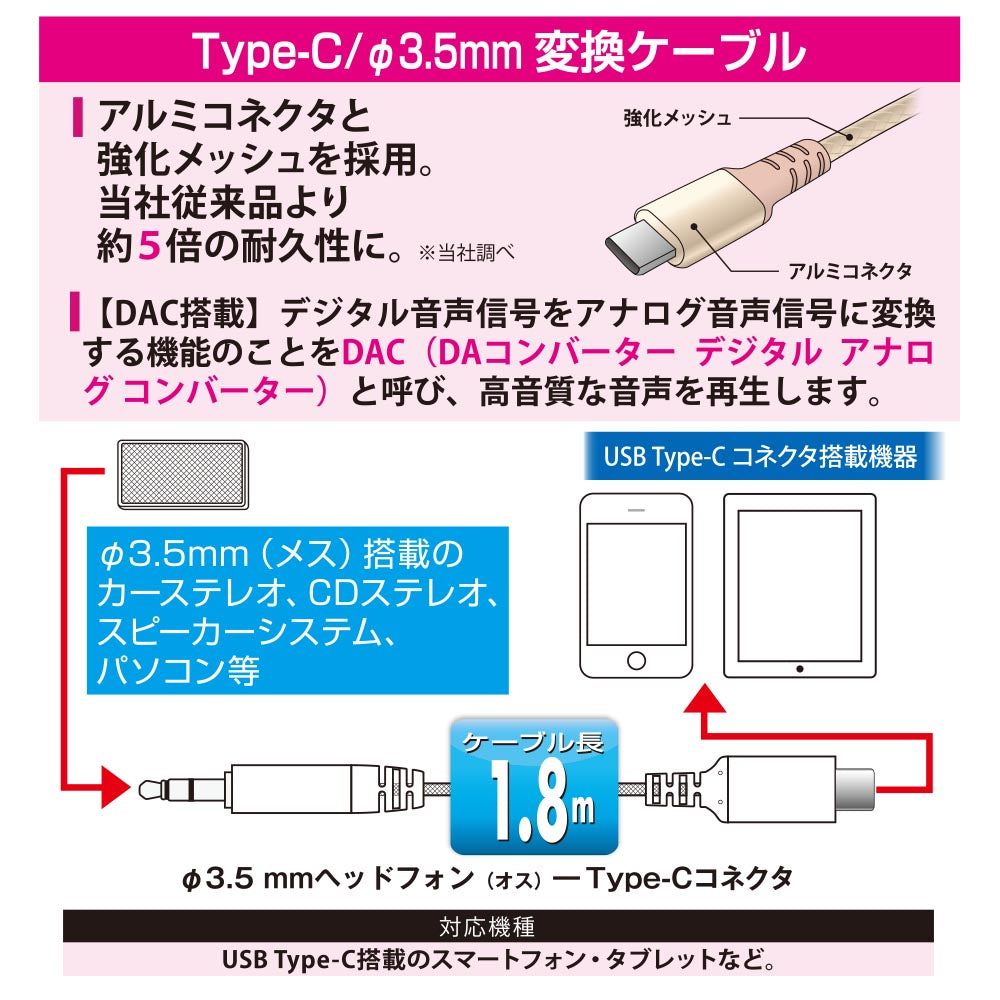 Type-C/φ3.5mm 変換ケーブル

アルミコネクタと強化メッシュを採用。当社従来品より約5倍の耐久性に。※当社調べ

強化メッシュ

アルミコネクタ

【DAC搭載】デジタル音声信号をアナログ音声信号に変換する機能のことをDAC（DAコンバーター デジタル アナログ コンバーター）と呼び、高音質な音声を再生します。

USB Type-C コネクタ搭載機器

φ3.5mm（メス）搭載のカーステレオ、CDステレオ、スピーカーシステム、パソコン等

ケーブル長 1.8m

φ3.5 mmヘッドフォン（オス）ーType-Cコネクタ

対応機種

USB Type-C搭載のスマートフォン・タブレットなど。