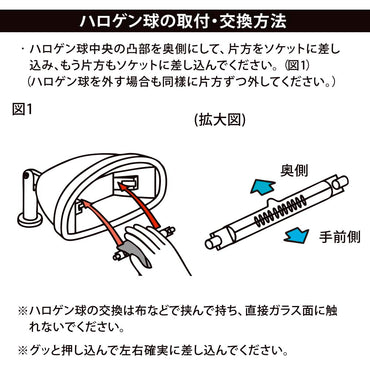 ハロゲン球の取付・交換方法

・ハロゲン球中央の凸部を奥側にして、片方をソケットに差し込み、もう片方もソケットに差し込んでください。（図1）
（ハロゲン球を外す場合も同様に片方ずつ外してください。）

図1

（拡大図）

奥側

手前側

※ハロゲン球の交換は布などで挟んで持ち、直接ガラス面に触れないでください。

※グッと押し込んで左右確実に差し込んでください。