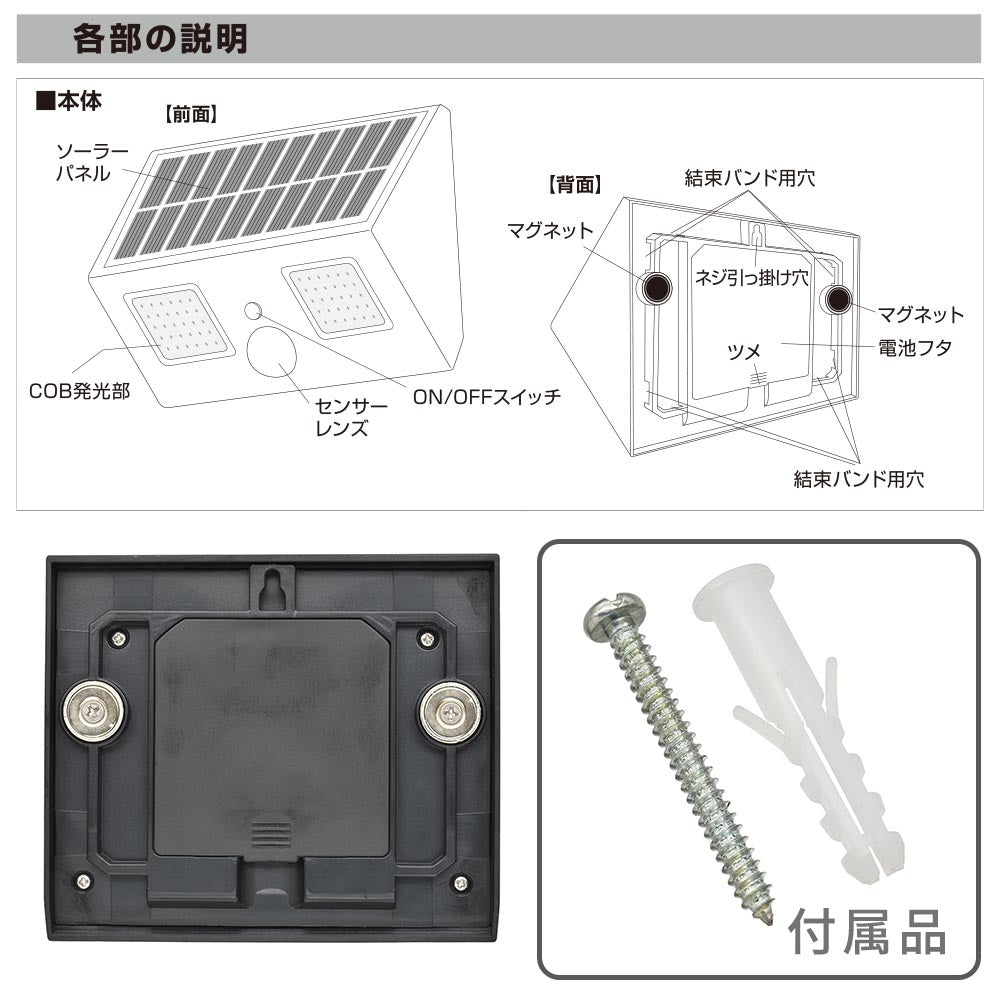 各部の説明

■本体

【前面】

ソーラーパネル

COB発光部

センサーレンズ

ON/OFFスイッチ

【背面】

結束バンド用穴

マグネット

ネジ引っ掛け穴

マグネット

ツメ

電池フタ

結束バンド用穴

付属品