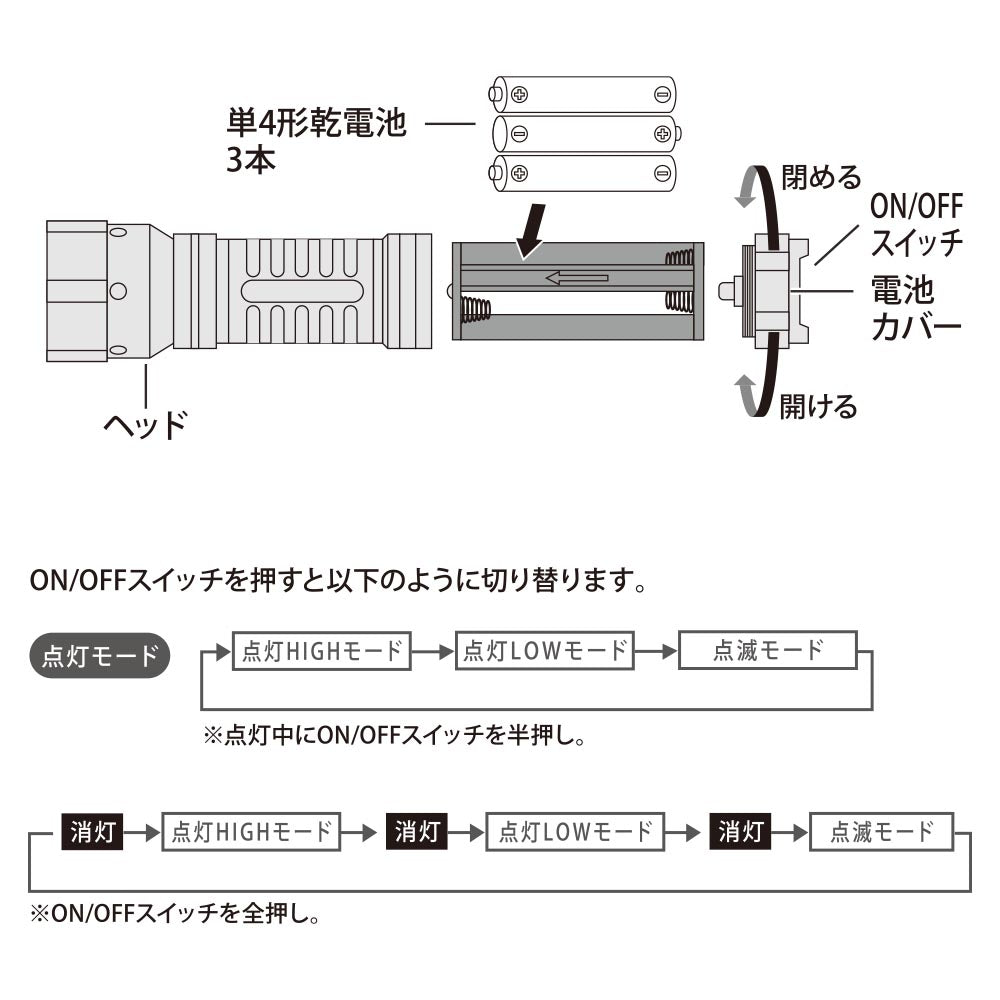 単4形乾電池
3本

閉める

ON/OFF
スイッチ

電池
カバー

開ける

ヘッド

ON/OFFスイッチを押すと以下のように切り替ります。

点灯モード

点灯HIGHモード

点灯LOWモード

点滅モード

※点灯中にON/OFFスイッチを半押し。

消灯

点灯HIGHモード

消灯

点灯LOWモード

消灯

点滅モード

※ON/OFFスイッチを全押し。