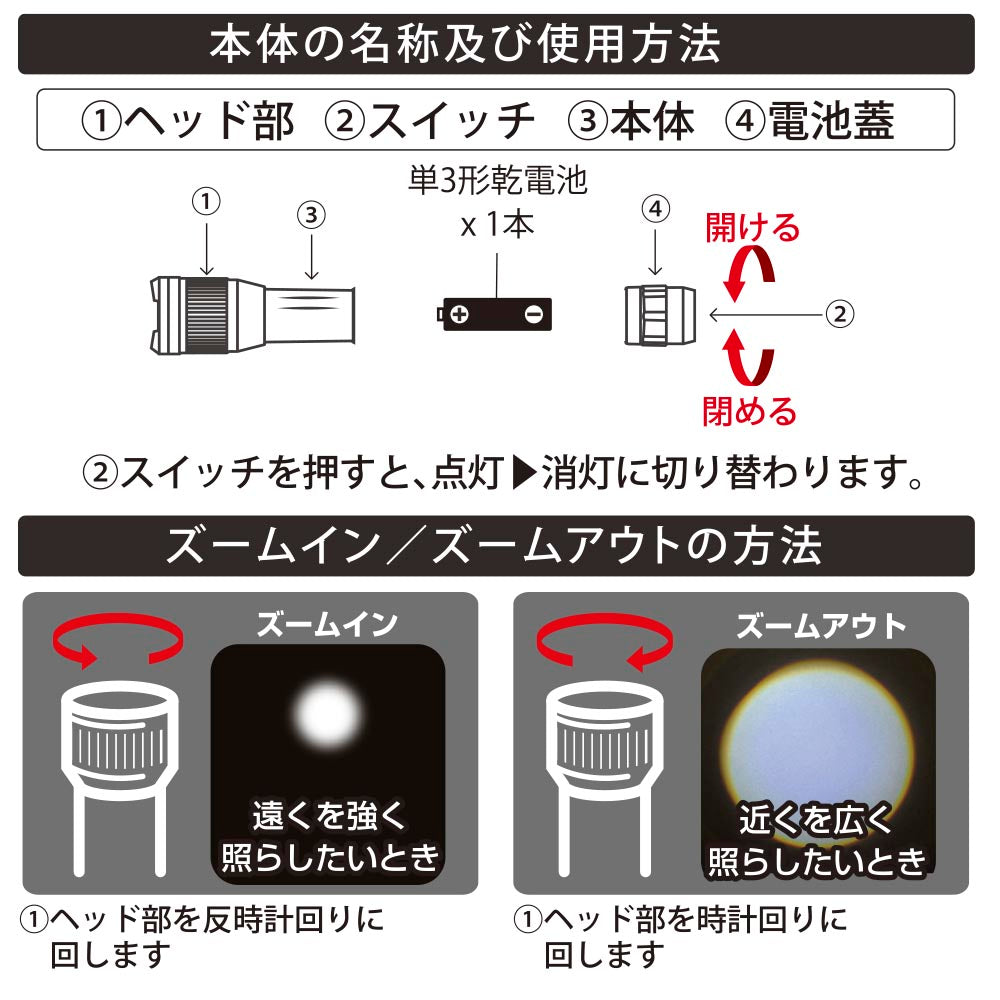 本体の名称及び使用方法

①ヘッド部 ②スイッチ ③本体 ④電池蓋

①
③
単3形乾電池
x 1本
④
開ける
②
閉める

②スイッチを押すと、点灯▶消灯に切り替わります。

ズームイン／ズームアウトの方法

ズームイン
遠くを強く照らしたいとき
①ヘッド部を反時計回りに回します

ズームアウト
近くを広く照らしたいとき
①ヘッド部を時計回りに回します