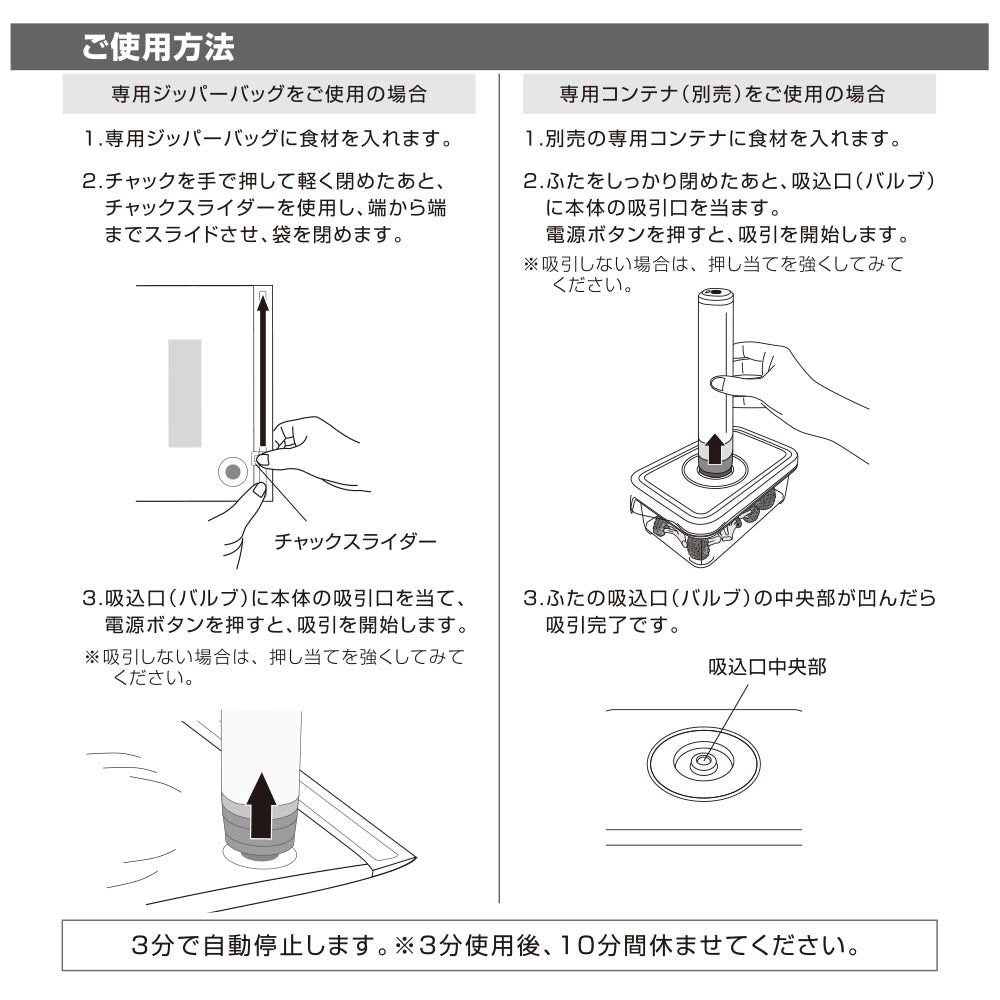 ご使用方法

専用ジッパーバッグをご使用の場合

1.専用ジッパーバッグに食材を入れます。

2.チャックを手で押して軽く閉めたあと、チャックスライダーを使用し、端から端までスライドさせ、袋を閉めます。

チャックスライダー

3.吸込口(バルブ)に本体の吸引口を当て、電源ボタンを押すと、吸引を開始します。

※吸引しない場合は、押し当てを強くしてみてください。

専用コンテナ(別売)をご使用の場合

1.別売の専用コンテナに食材を入れます。

2.ふたをしっかり閉めたあと、吸込口(バルブ)に本体の吸引口を当ます。
電源ボタンを押すと、吸引を開始します。

※吸引しない場合は、押し当てを強くしてみてください。

3.ふたの吸込口(バルブ)の中央部が凹んだら吸引完了です。

吸込口中央部

3分で自動停止します。※3分使用後、10分間休ませてください。