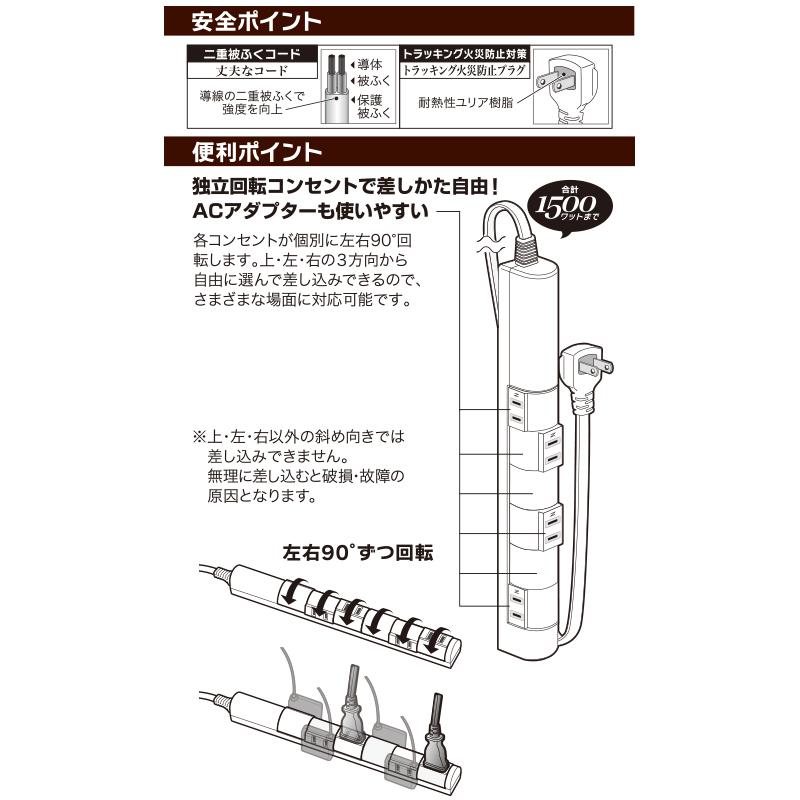 安全ポイント

二重被ふくコード
丈夫なコード
導線の二重被ふくで強度を向上
導体
被ふく
保護被ふく

トラッキング火災防止対策
トラッキング火災防止プラグ
耐熱性ユリア樹脂

便利ポイント

独立回転コンセントで差しかた自由！
ACアダプターも使いやすい

合計 1500 ワットまで

各コンセントが個別に左右90°回転します。上・左・右の3方向から自由に選んで差し込みできるので、さまざまな場面に対応可能です。

※上・左・右以外の斜め向きでは差し込みできません。無理に差し込むと破損・故障の原因となります。

左右90°ずつ回転