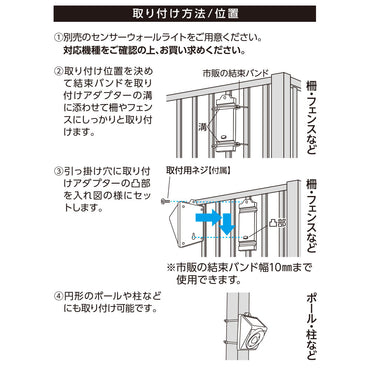 取り付け方法/位置

①別売のセンサーウォールライトをご用意ください。
対応機種をご確認の上、お買い求めください。

②取り付け位置を決めて結束バンドを取り付けアダプターの溝に添わせて柵やフェンスにしっかりと取り付けます。

市販の結束バンド

溝

柵・フェンスなど

③引っ掛け穴に取り付けアダプターの凸部を入れ図の様にセットします。

取付用ネジ【付属】

凸部

柵・フェンスなど

※市販の結束バンド幅10㎜まで使用できます。

④円形のポールや柱などにも取り付け可能です。

ポール・柱など