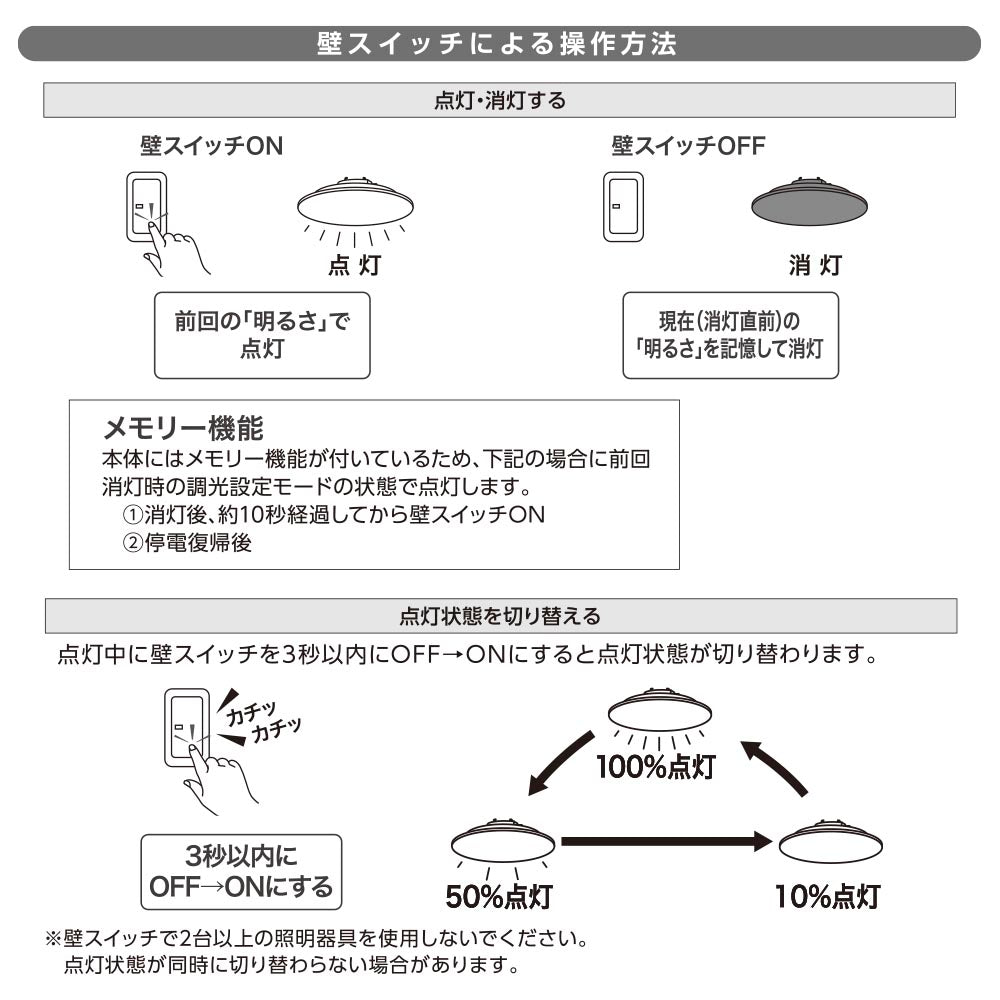 壁スイッチによる操作方法

点灯・消灯する

壁スイッチON

点 灯

前回の「明るさ」で点灯

壁スイッチOFF

消 灯

現在(消灯直前)の「明るさ」を記憶して消灯

メモリー機能
本体にはメモリー機能が付いているため、下記の場合に前回消灯時の調光設定モードの状態で点灯します。
①消灯後、約10秒経過してから壁スイッチON
②停電復帰後

点灯状態を切り替える

点灯中に壁スイッチを3秒以内にOFF→ONにすると点灯状態が切り替わります。

カチッ
カチッ

3秒以内にOFF→ONにする

100%点灯

50%点灯

10%点灯

※壁スイッチで2台以上の照明器具を使用しないでください。
点灯状態が同時に切り替わらない場合があります。