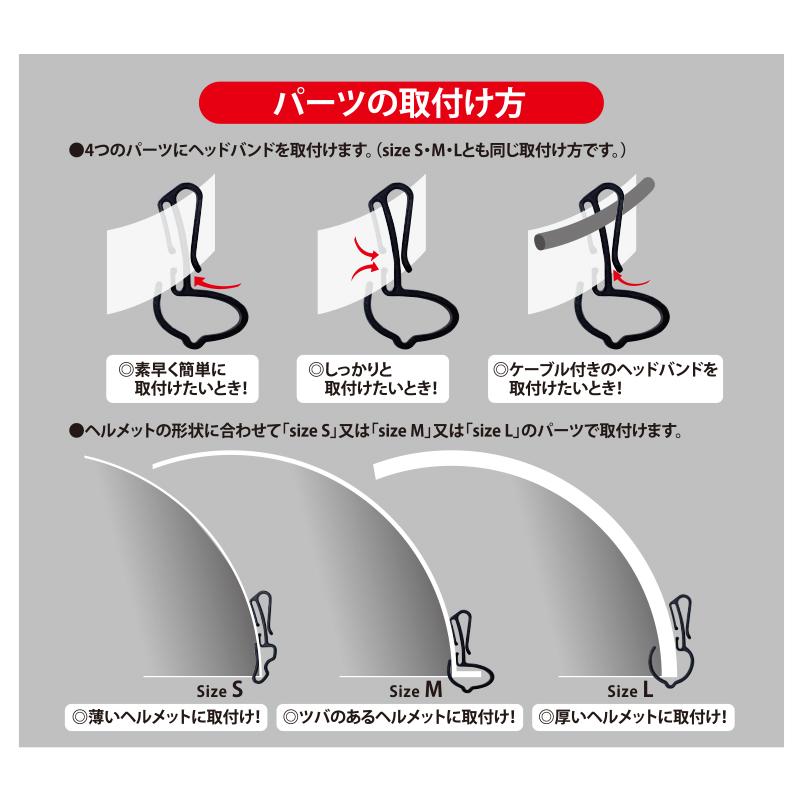 パーツの取付け方

●4つのパーツにヘッドバンドを取付けます。(size S･M･Lとも同じ取付け方です。)

◎素早く簡単に取付けたいとき!

◎しっかりと取付けたいとき!

◎ケーブル付きのヘッドバンドを取付けたいとき!

●ヘルメットの形状に合わせて「size S」又は「size M」又は「size L」のパーツで取付けます。

Size S
◎薄いヘルメットに取付け!

Size M
◎ツバのあるヘルメットに取付け!

Size L
◎厚いヘルメットに取付け!