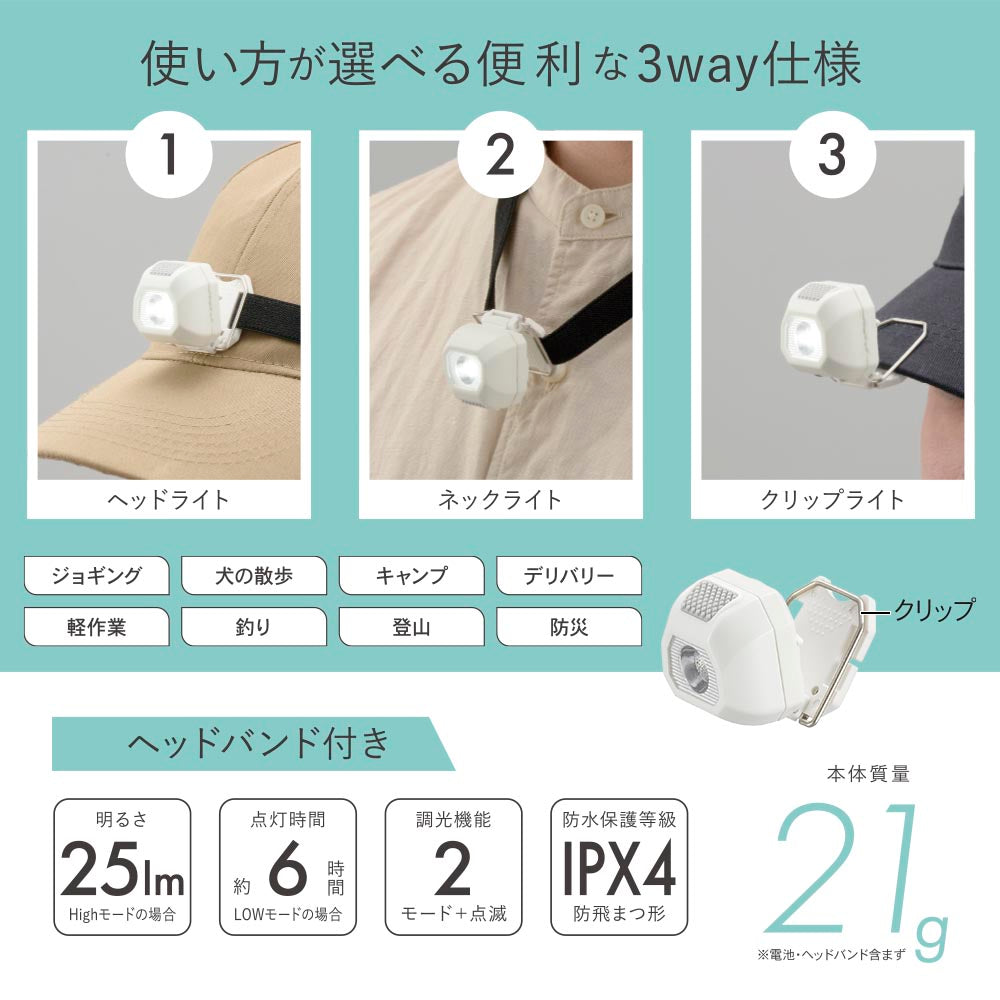 使い方が選べる便利な3way仕様

1
ヘッドライト

2
ネックライト

3
クリップライト

ジョギング
犬の散歩
キャンプ
デリバリー
軽作業
釣り
登山
防災

クリップ

ヘッドバンド付き

明るさ
25lm
Highモードの場合

点灯時間
約 6 時間
LOWモードの場合

調光機能
2
モード＋点滅

防水保護等級
IPX4
防飛まつ形

本体質量
21g
※電池・ヘッドバンド含まず