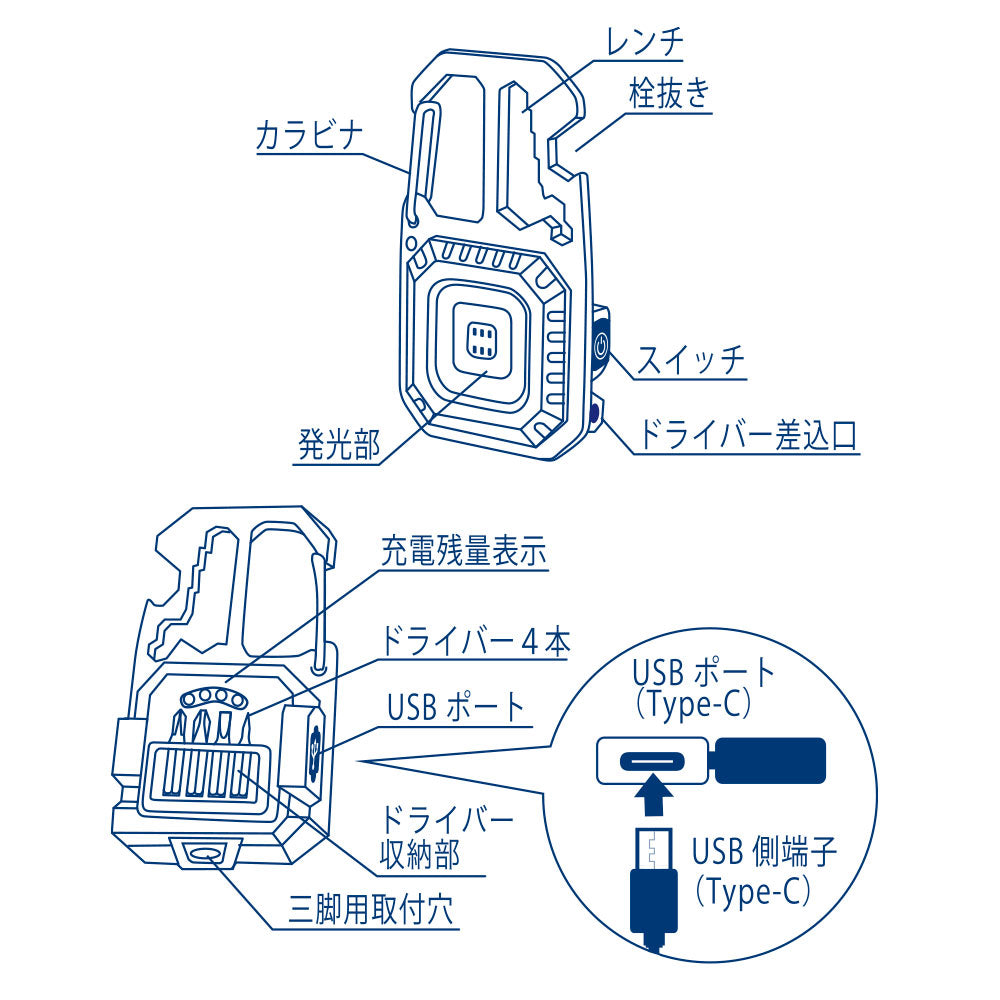 レンチ
栓抜き
カラビナ
スイッチ
ドライバー差込口
発光部

充電残量表示
ドライバー4本
USB ポート
ドライバー収納部
三脚用取付穴

USB ポート
(Type-C)
USB 側端子
(Type-C)