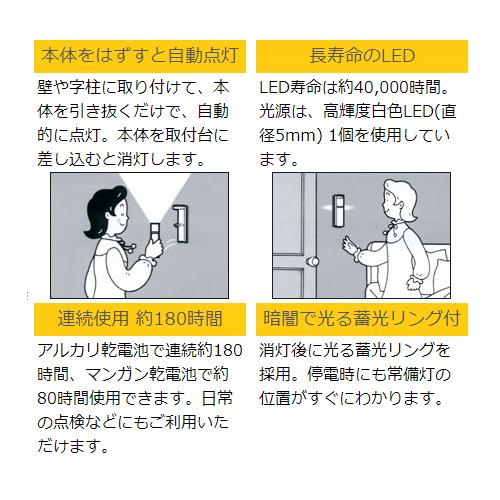 本体をはずすと自動点灯

壁や字柱に取り付けて、本体を引き抜くだけで、自動的に点灯。本体を取付台に差し込むと消灯します。

長寿命のLED

LED寿命は約40,000時間。光源は、高輝度白色LED(直径5mm) 1個を使用しています。

連続使用 約180時間

アルカリ乾電池で連続約180時間、マンガン乾電池で約80時間使用できます。日常の点検などにもご利用いただけます。

暗闇で光る蓄光リング付

消灯後に光る蓄光リングを採用。停電時にも常備灯の位置がすぐにわかります。