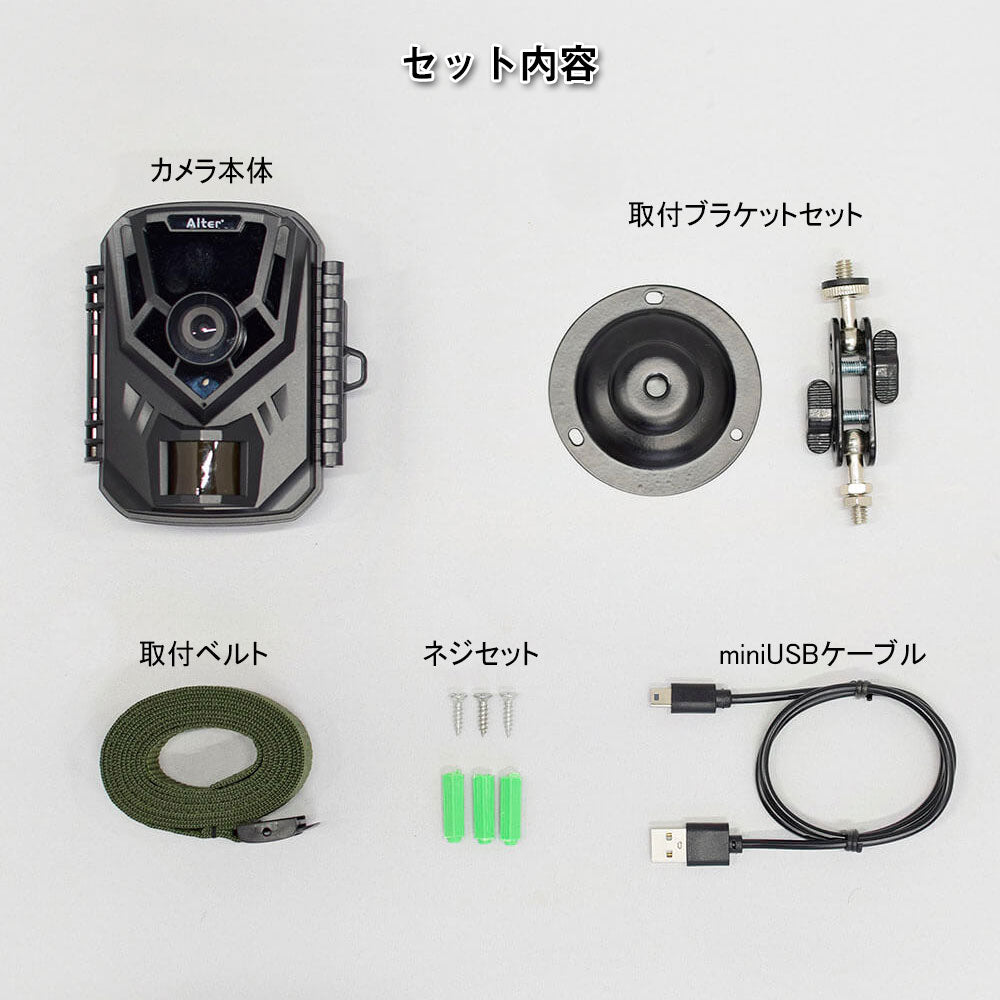 セット内容

カメラ本体

Alter

取付ブラケットセット

取付ベルト

ネジセット

miniUSBケーブル