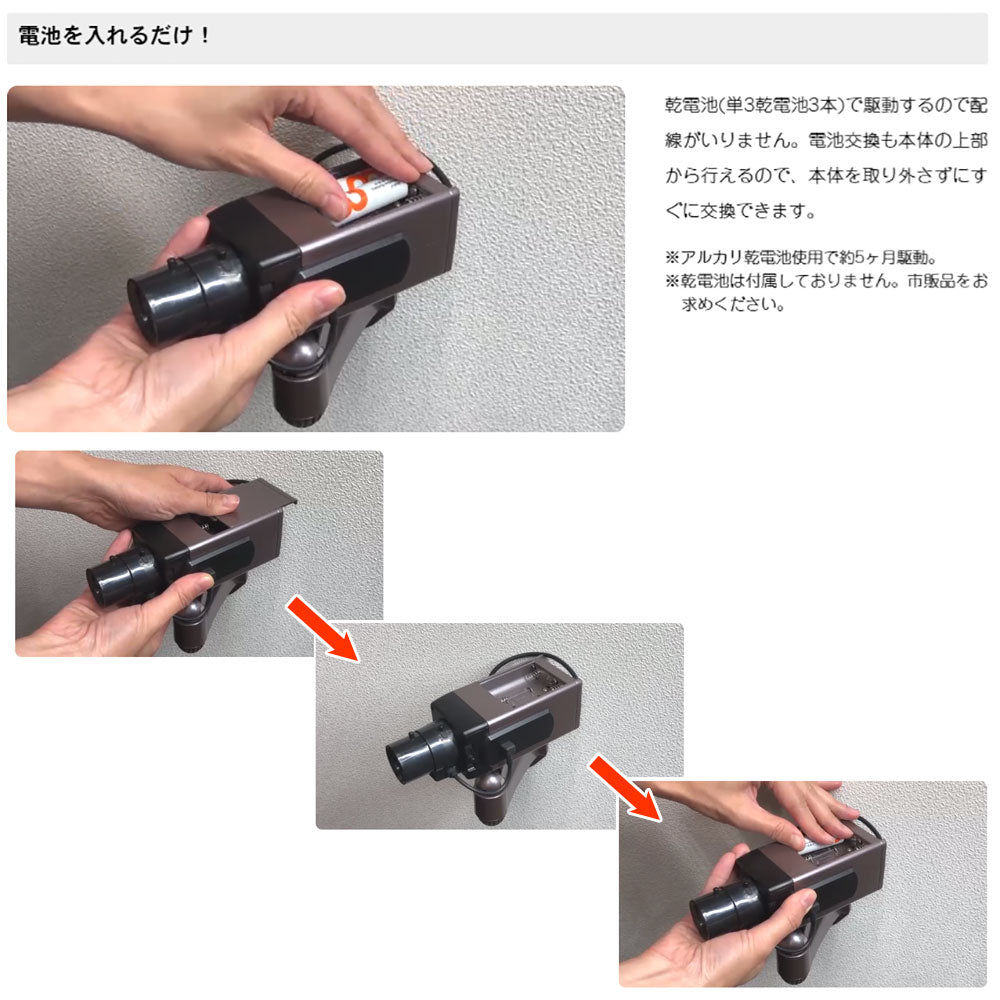 電池を入れるだけ！

乾電池(単3乾電池3本)で駆動するので配線がいりません。電池交換も本体の上部から行えるので、本体を取り外さずにすぐに交換できます。

※アルカリ乾電池使用で約5ヶ月駆動。
※乾電池は付属しておりません。市販品をお求めください。