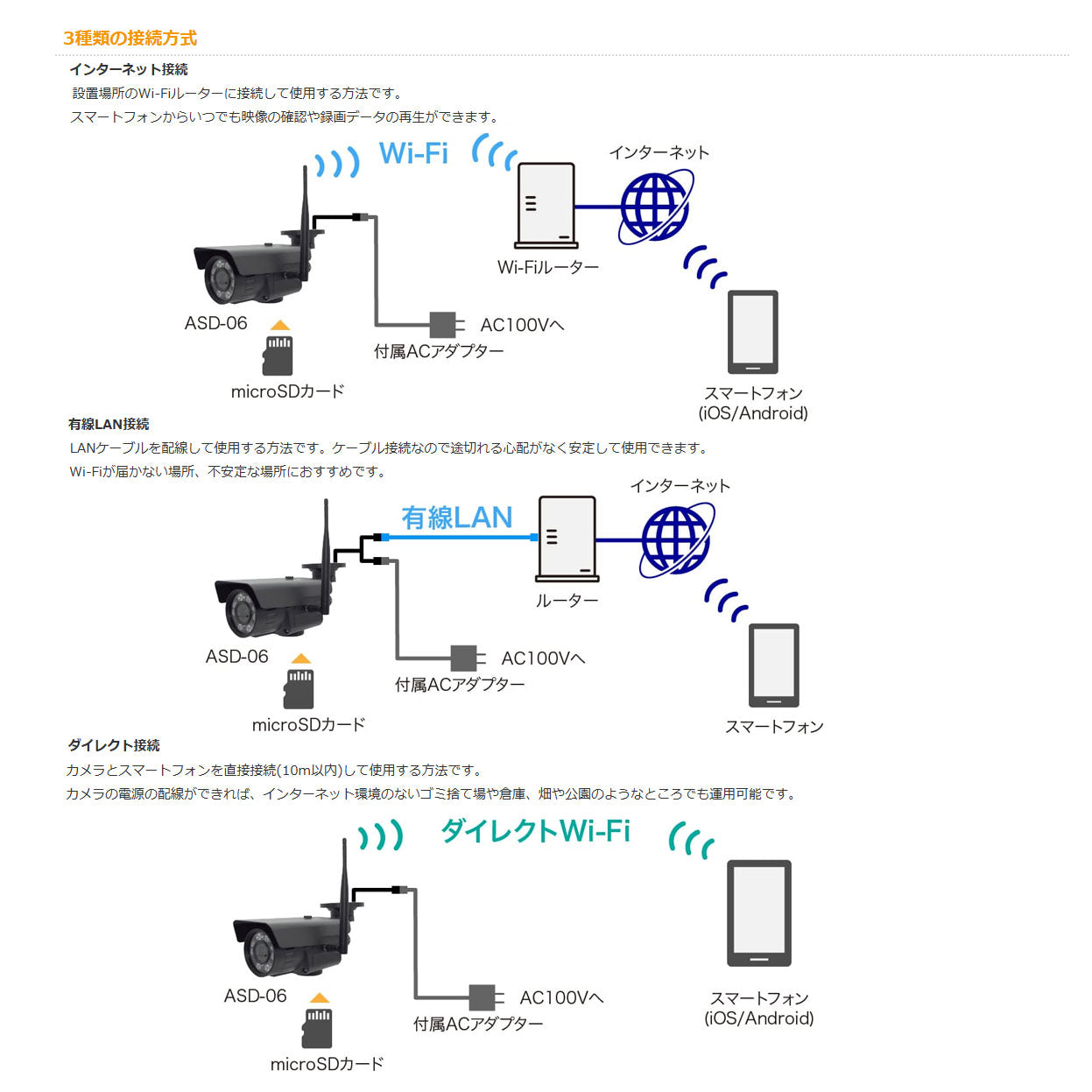 3種類の接続方式

インターネット接続

設置場所のWi-Fiルーターに接続して使用する方法です。
スマートフォンからいつでも映像の確認や録画データの再生ができます。

Wi-Fi

インターネット

Wi-Fiルーター

ASD-06

AC100Vへ

付属ACアダプター

microSDカード

スマートフォン
(iOS/Android)

有線LAN接続

LANケーブルを配線して使用する方法です。ケーブル接続なので途切れる心配がなく安定して使用できます。
Wi-Fiが届かない場所、不安定な場所におすすめです。

有線LAN

インターネット

ルーター

ASD-06

AC100Vへ

付属ACアダプター

microSDカード

スマートフォン

ダイレクト接続

カメラとスマートフォンを直接接続(10m以内)して使用する方法です。
カメラの電源の配線ができれば、インターネット環境のないゴミ捨て場や倉庫、畑や公園のようなところでも運用可能です。

ダイレクトWi-Fi

ASD-06

AC100Vへ

付属ACアダプター

microSDカード

スマートフォン
(iOS/Android)