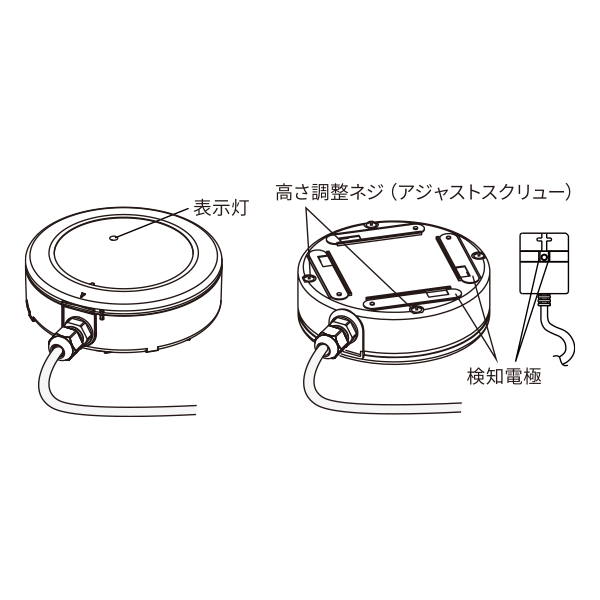 表示灯

高さ調整ネジ（アジャストスクリュー）

検知電極