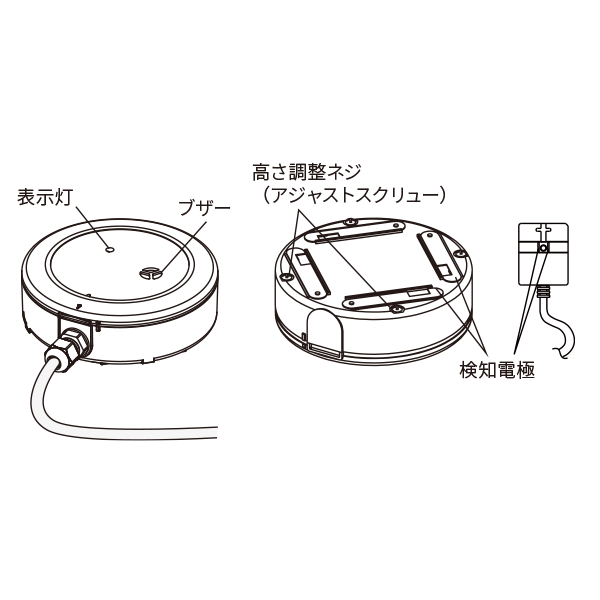 表示灯

ブザー

高さ調整ネジ
（アジャストスクリュー）

検知電極