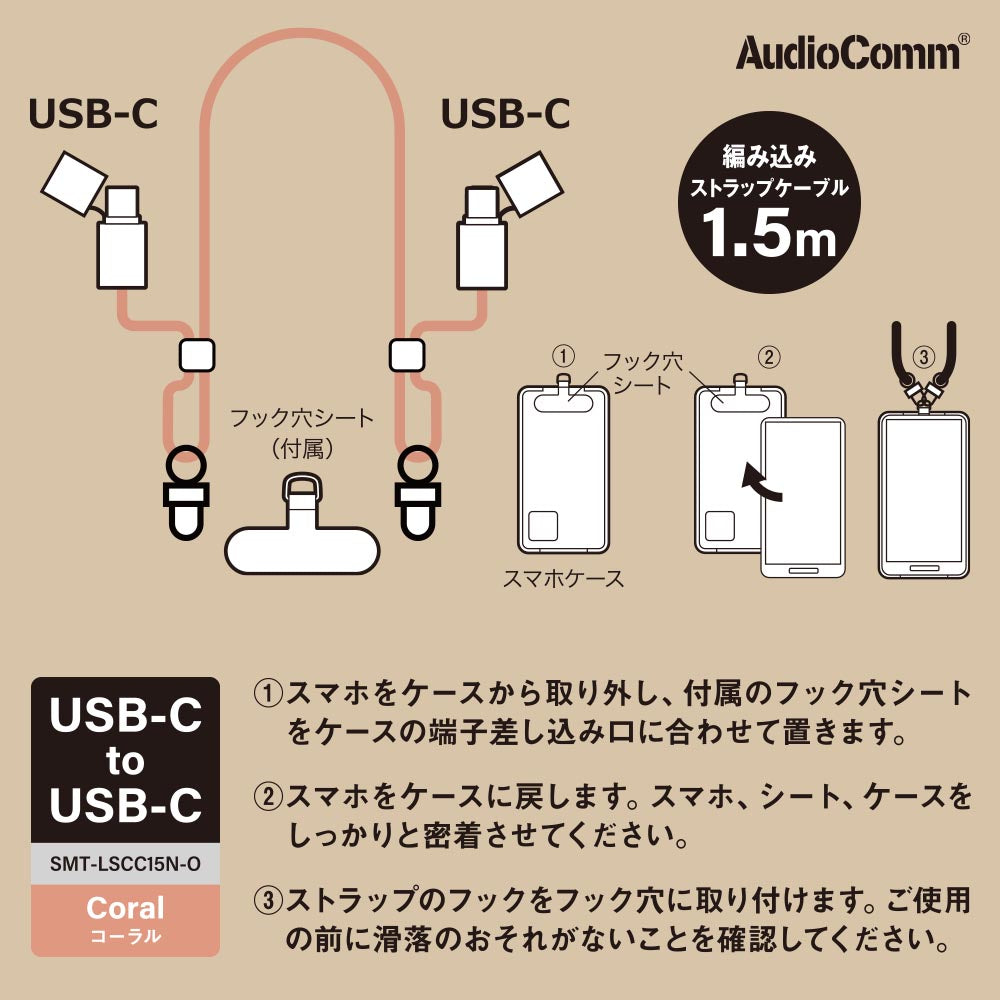 AudioComm®

USB-C

USB-C

編み込み
ストラップケーブル
1.5m

フック穴シート
（付属）

①

フック穴
シート

②

③

スマホケース

USB-C
to
USB-C

SMT-LSCC15N-O

Coral
コーラル

①スマホをケースから取り外し、付属のフック穴シートをケースの端子差し込み口に合わせて置きます。

②スマホをケースに戻します。スマホ、シート、ケースをしっかりと密着させてください。

③ストラップのフックをフック穴に取り付けます。ご使用の前に滑落のおそれがないことを確認してください。