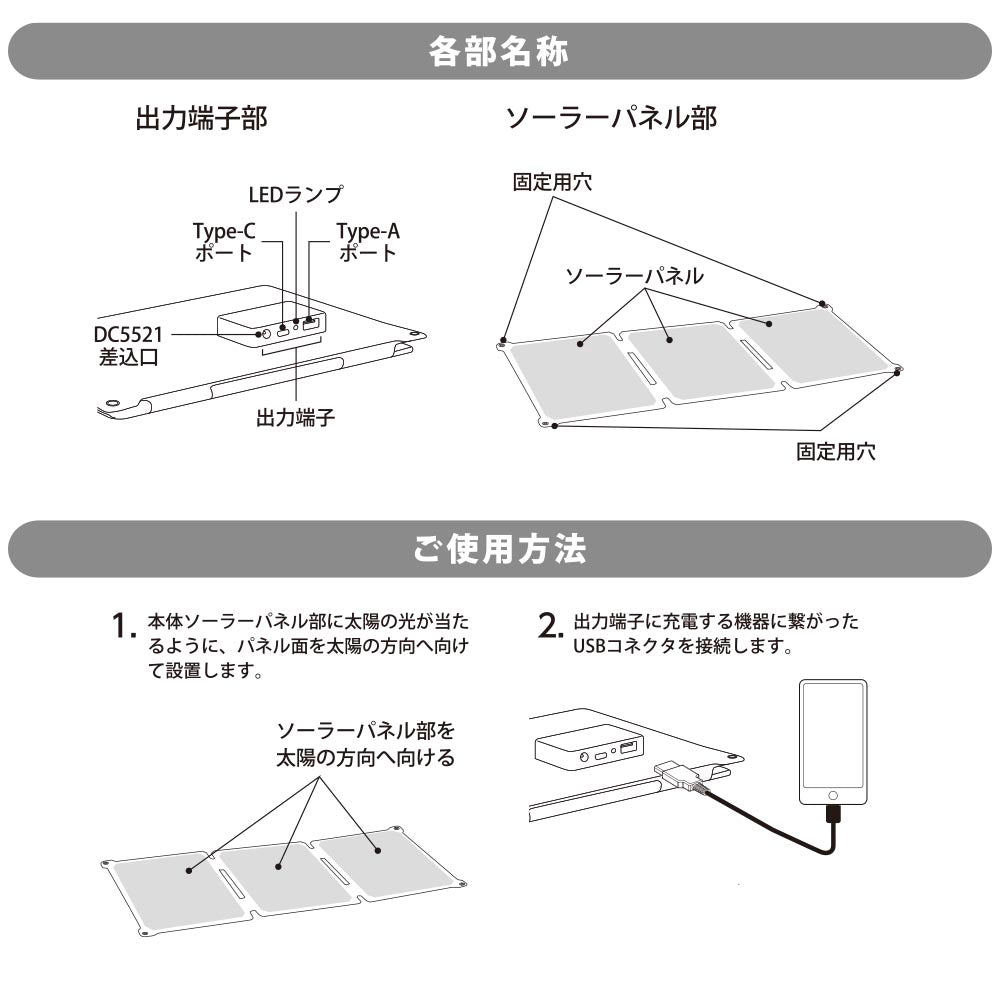 各部名称

出力端子部

LEDランプ

Type-C ポート

Type-A ポート

DC5521 差込口

出力端子

ソーラーパネル部

固定用穴

ソーラーパネル

固定用穴

ご使用方法

1. 本体ソーラーパネル部に太陽の光が当たるように、パネル面を太陽の方向へ向けて設置します。

ソーラーパネル部を太陽の方向へ向ける

2. 出力端子に充電する機器に繋がったUSBコネクタを接続します。