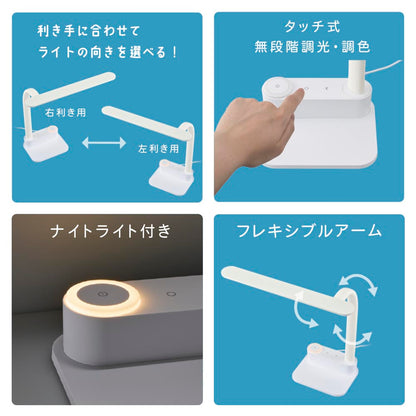 利き手に合わせて
ライトの向きを選べる！

右利き用

左利き用

タッチ式
無段階調光・調色

ナイトライト付き

フレキシブルアーム