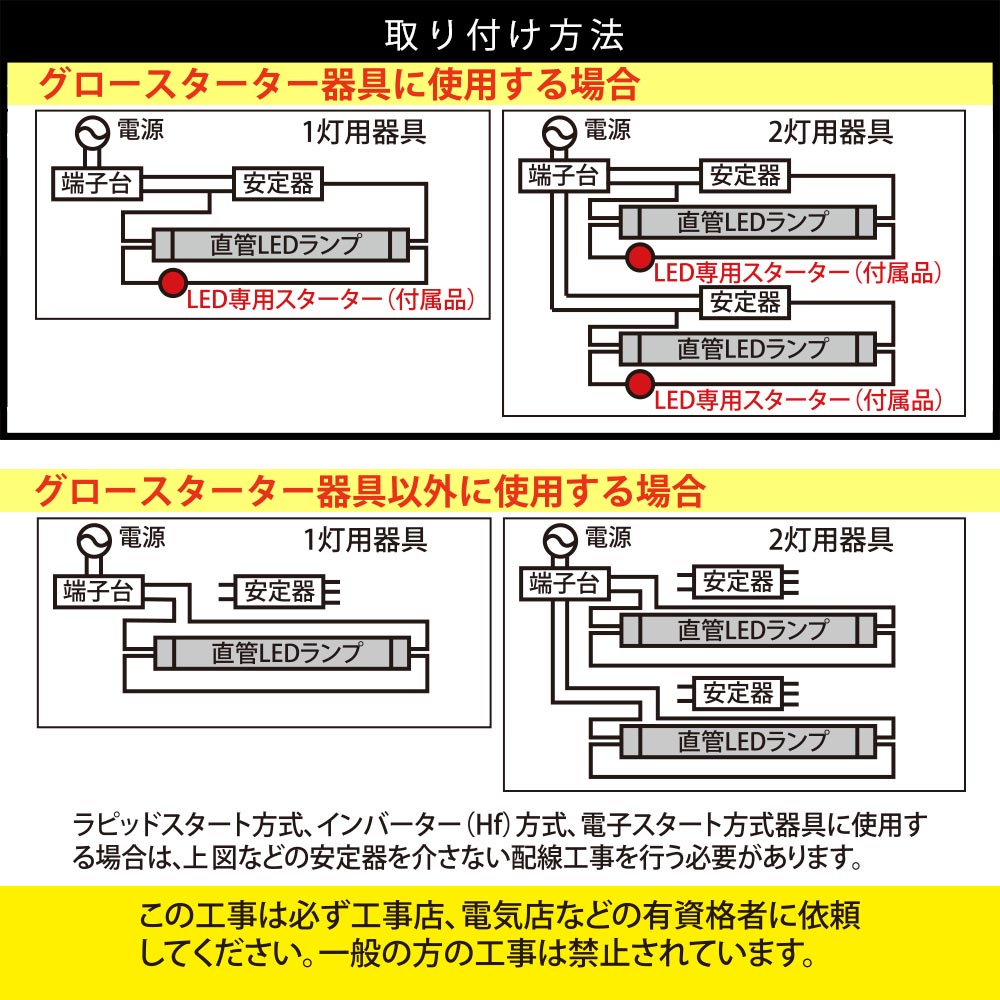 取り付け方法

グロースターター器具に使用する場合

電源 1灯用器具
端子台 安定器
直管LEDランプ
LED専用スターター（付属品）

電源 2灯用器具
端子台 安定器
直管LEDランプ
LED専用スターター（付属品）
安定器
直管LEDランプ
LED専用スターター（付属品）

グロースターター器具以外に使用する場合

電源 1灯用器具
端子台 安定器
直管LEDランプ

電源 2灯用器具
端子台 安定器
直管LEDランプ
安定器
直管LEDランプ

ラピッドスタート方式、インバーター（Hf）方式、電子スタート方式器具に使用する場合は、上図などの安定器を介さない配線工事を行う必要があります。

この工事は必ず工事店、電気店などの有資格者に依頼してください。一般の方の工事は禁止されています。