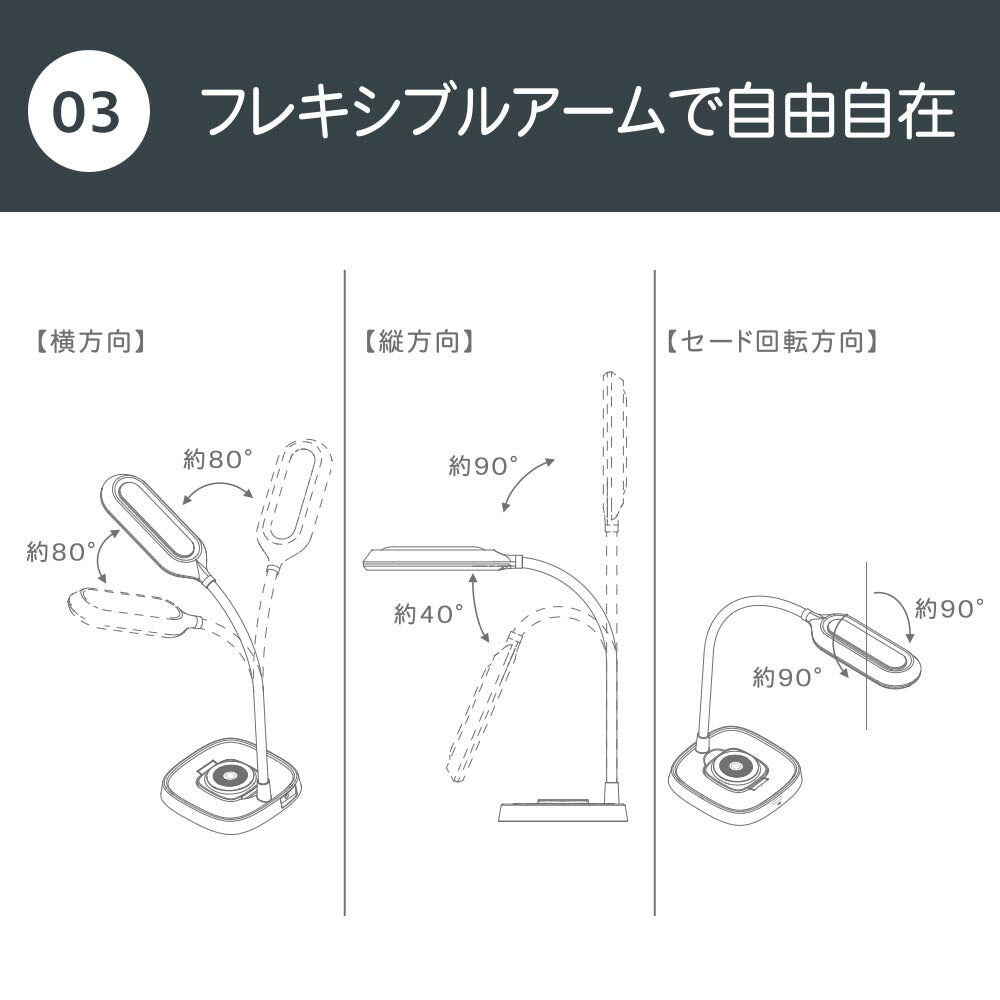 03 フレキシブルアームで自由自在

【横方向】

約80°

約80°

【縦方向】

約90°

約40°

【セード回転方向】

約90°

約90°