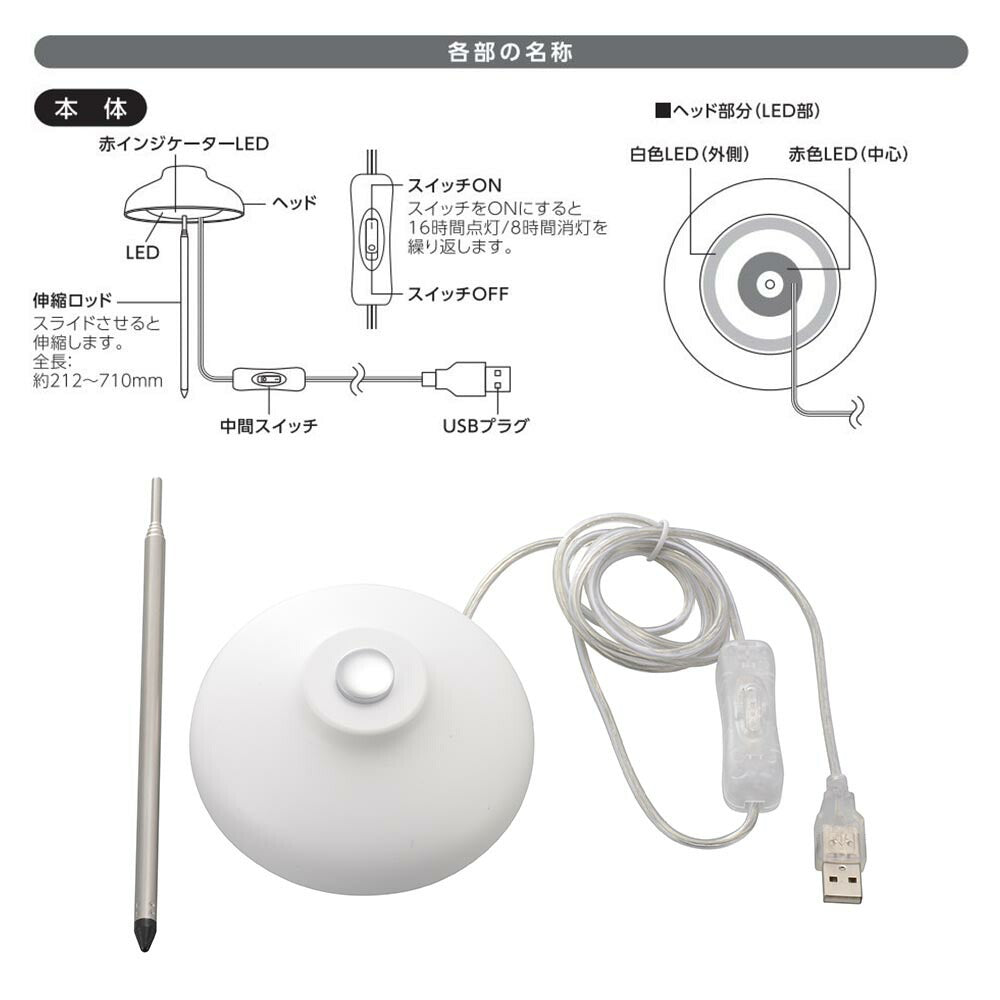 各部の名称

本 体

赤インジケーターLED

ヘッド

LED

伸縮ロッド
スライドさせると伸縮します。
全長:
約212~710mm

スイッチON
スイッチをONにすると16時間点灯/8時間消灯を繰り返します。

スイッチOFF

中間スイッチ

USBプラグ

■ヘッド部分(LED部)

白色LED(外側)

赤色LED(中心)