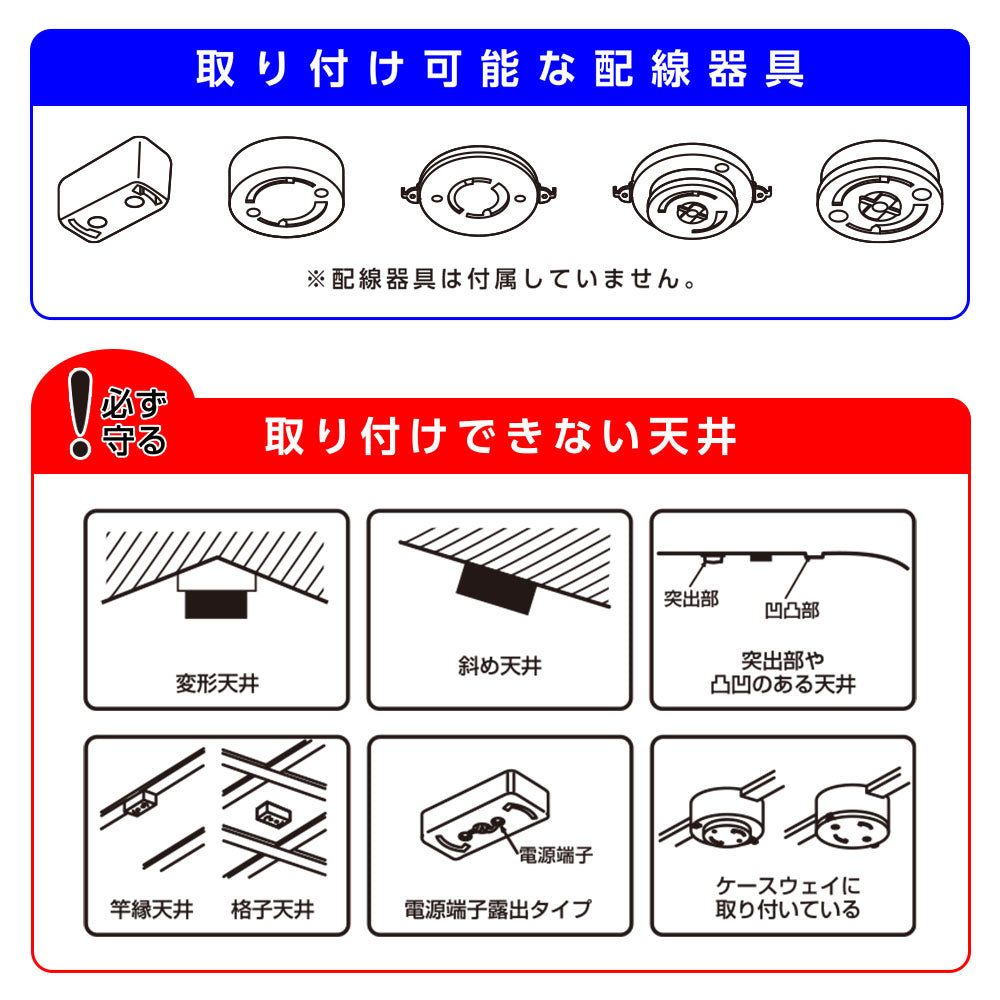 取り付け可能な配線器具

※配線器具は付属していません。

必ず守る

取り付けできない天井

変形天井

斜め天井

突出部

凹凸部

突出部や凸凹のある天井

竿縁天井

格子天井

電源端子

電源端子露出タイプ

ケースウェイに取り付いている