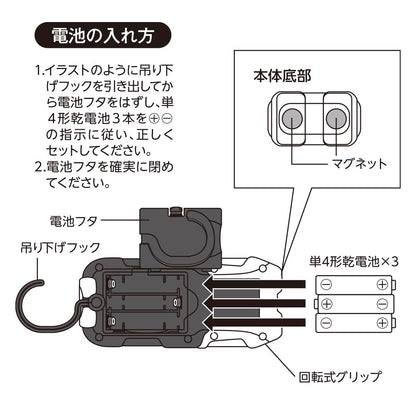 電池の入れ方

1.イラストのように吊り下げフックを引き出してから電池フタをはずし、単4形乾電池３本を⊕⊖の指示に従い、正しくセットしてください。
2.電池フタを確実に閉めてください。

本体底部

マグネット

電池フタ

吊り下げフック

単4形乾電池×3

⊖ ⊕
⊕ ⊖
⊖ ⊕

回転式グリップ