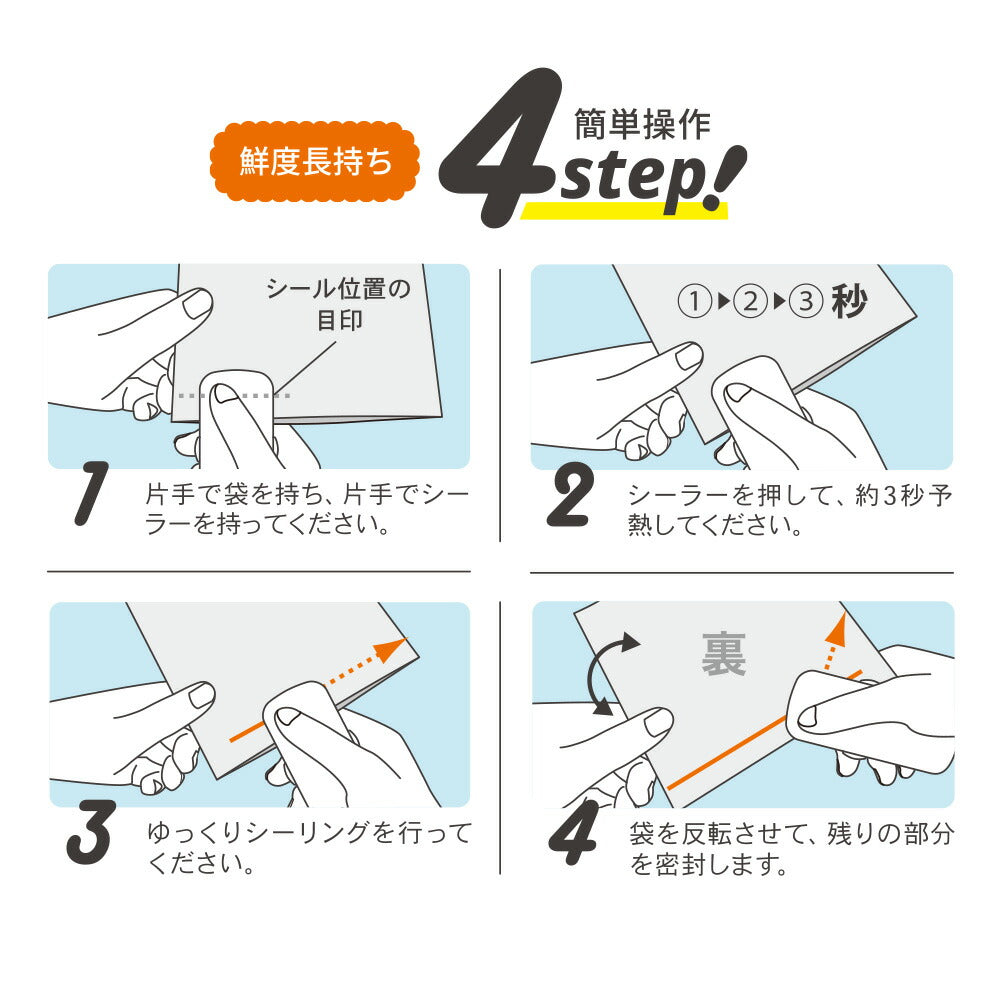 鮮度長持ち

簡単操作
4step!

シール位置の目印

1 片手で袋を持ち、片手でシーラーを持ってください。

①▶②▶③ 秒

2 シーラーを押して、約3秒予熱してください。

3 ゆっくりシーリングを行ってください。

裏

4 袋を反転させて、残りの部分を密封します。