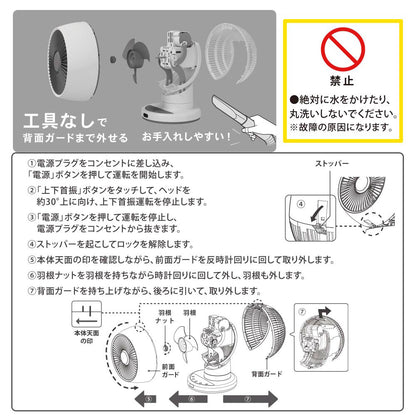 工具なしで
背面ガードまで外せる

お手入れしやすい！

禁止
●絶対に水をかけたり、丸洗いしないでください。
※故障の原因になります。

①電源プラグをコンセントに差し込み、「電源」ボタンを押して運転を開始します。
②「上下首振」ボタンをタッチして、ヘッドを約30°上に向け、上下首振運転を停止します。
③「電源」ボタンを押して運転を停止し、電源プラグをコンセントから抜きます。
④ストッパーを起こしてロックを解除します。
⑤本体天面の印を確認しながら、前面ガードを反時計回りに回して取り外します。
⑥羽根ナットを羽根を持ちながら時計回りに回して外し、羽根も外します。
⑦背面ガードを持ち上げながら、後ろに引いて、取り外します。

ストッパー
④

本体天面の印
羽根ナット
羽根
前面ガード
背面ガード
⑦
⑤
⑥
⑦