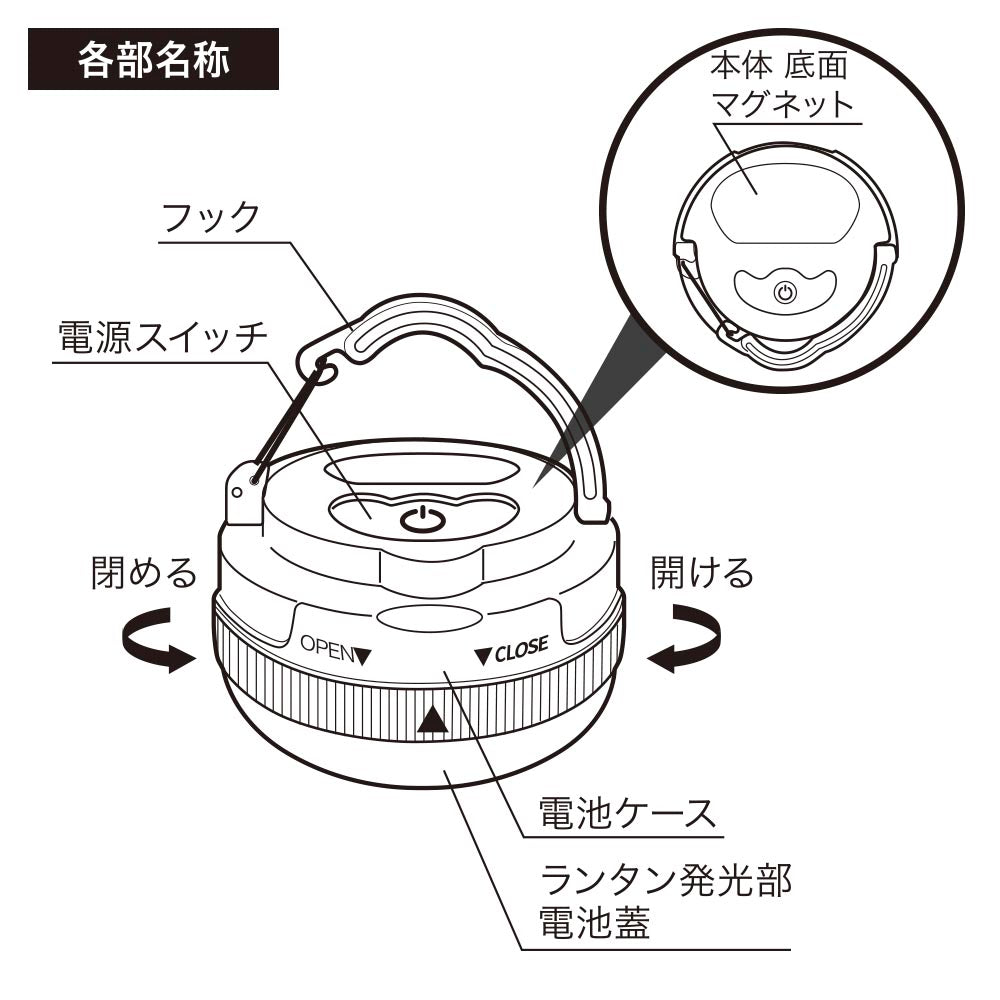 各部名称

本体 底面
マグネット

フック

電源スイッチ

閉める

開ける

OPEN▼

▼CLOSE

電池ケース

ランタン発光部
電池蓋