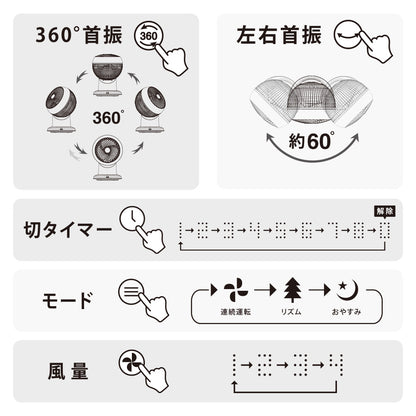 360°首振

360

360°

左右首振

約60°

切タイマー

解除

1→2→3→4→5→6→7→8→0

モード

連続運転

リズム

おやすみ

風量

1→2→3→4