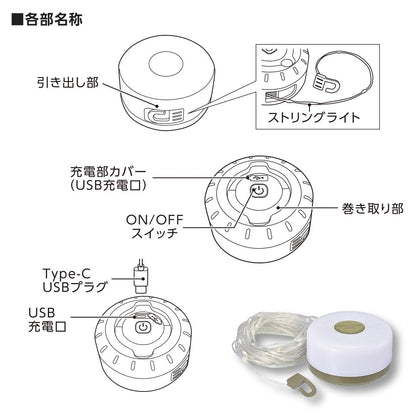 ■各部名称

引き出し部

ストリングライト

充電部カバー
(USB充電口)

ON/OFF
スイッチ

巻き取り部

Type-C
USBプラグ

USB
充電口