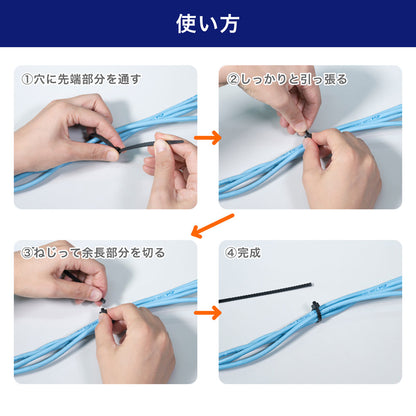 使い方

①穴に先端部分を通す

②しっかりと引っ張る

③ねじって余長部分を切る

④完成