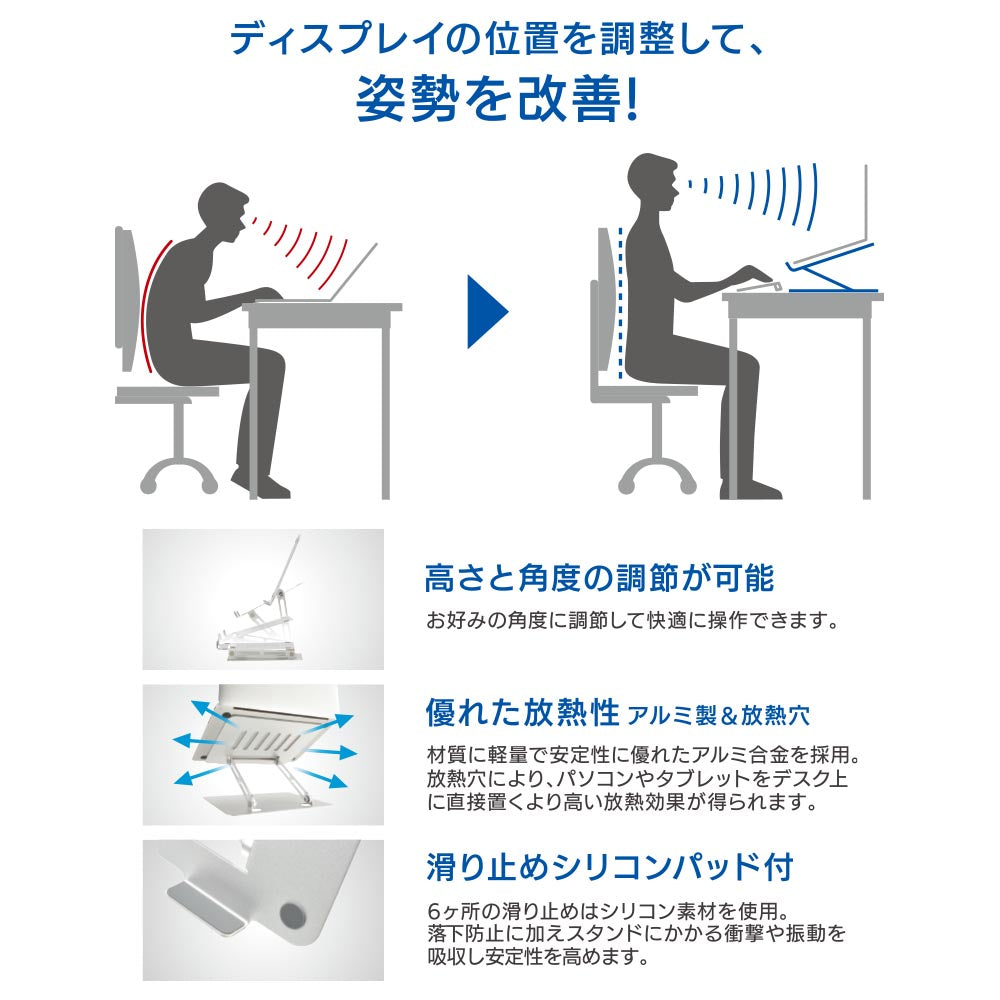 ディスプレイの位置を調整して、
姿勢を改善!

高さと角度の調節が可能
お好みの角度に調節して快適に操作できます。

優れた放熱性 アルミ製＆放熱穴
材質に軽量で安定性に優れたアルミ合金を採用。放熱穴により、パソコンやタブレットをデスク上に直接置くより高い放熱効果が得られます。

滑り止めシリコンパッド付
6ヶ所の滑り止めはシリコン素材を使用。落下防止に加えスタンドにかかる衝撃や振動を吸収し安定性を高めます。