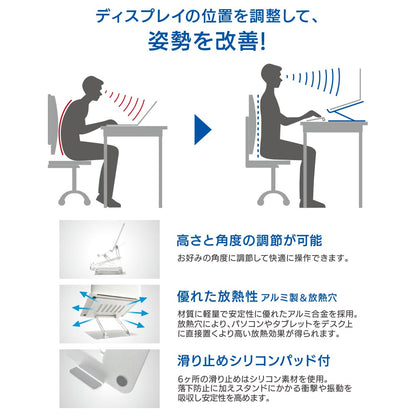 ディスプレイの位置を調整して、
姿勢を改善!

高さと角度の調節が可能

お好みの角度に調節して快適に操作できます。

優れた放熱性 アルミ製＆放熱穴

材質に軽量で安定性に優れたアルミ合金を採用。放熱穴により、パソコンやタブレットをデスク上に直接置くより高い放熱効果が得られます。

滑り止めシリコンパッド付

6ヶ所の滑り止めはシリコン素材を使用。落下防止に加えスタンドにかかる衝撃や振動を吸収し安定性を高めます。