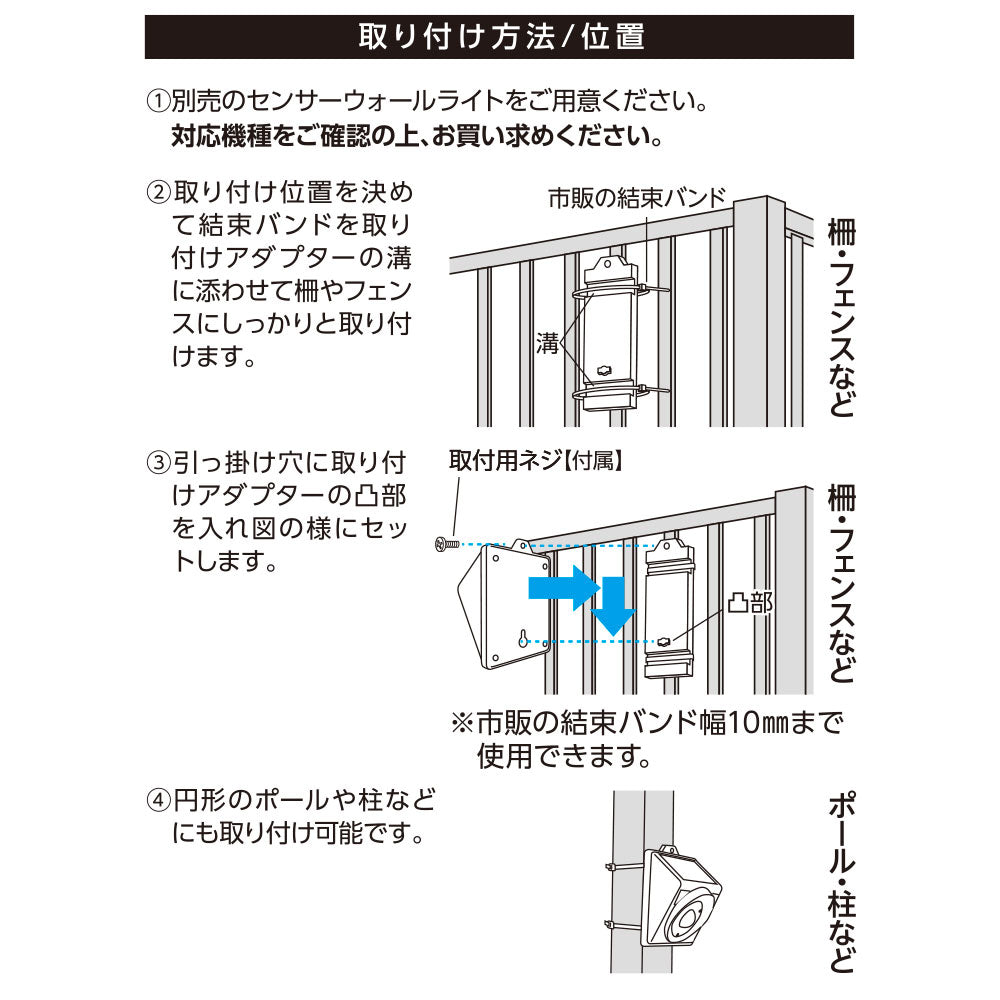 取り付け方法/位置

①別売のセンサーウォールライトをご用意ください。
対応機種をご確認の上、お買い求めください。

②取り付け位置を決めて結束バンドを取り付けアダプターの溝に添わせて柵やフェンスにしっかりと取り付けます。

市販の結束バンド

溝

柵・フェンスなど

③引っ掛け穴に取り付けアダプターの凸部を入れ図の様にセットします。

取付用ネジ【付属】

凸部

柵・フェンスなど

※市販の結束バンド幅10㎜まで使用できます。

④円形のポールや柱などにも取り付け可能です。

ポール・柱など