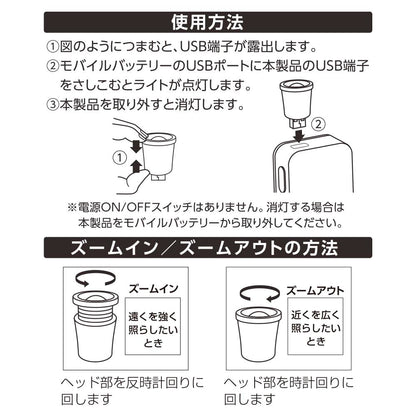 使用方法

①図のようにつまむと、USB端子が露出します。

②モバイルバッテリーのUSBポートに本製品のUSB端子をさしこむとライトが点灯します。

③本製品を取り外すと消灯します。

①

②

※電源ON/OFFスイッチはありません。消灯する場合は本製品をモバイルバッテリーから取り外してください。

ズームイン／ズームアウトの方法

ズームイン

遠くを強く照らしたいとき

ヘッド部を反時計回りに回します

ズームアウト

近くを広く照らしたいとき

ヘッド部を時計回りに回します