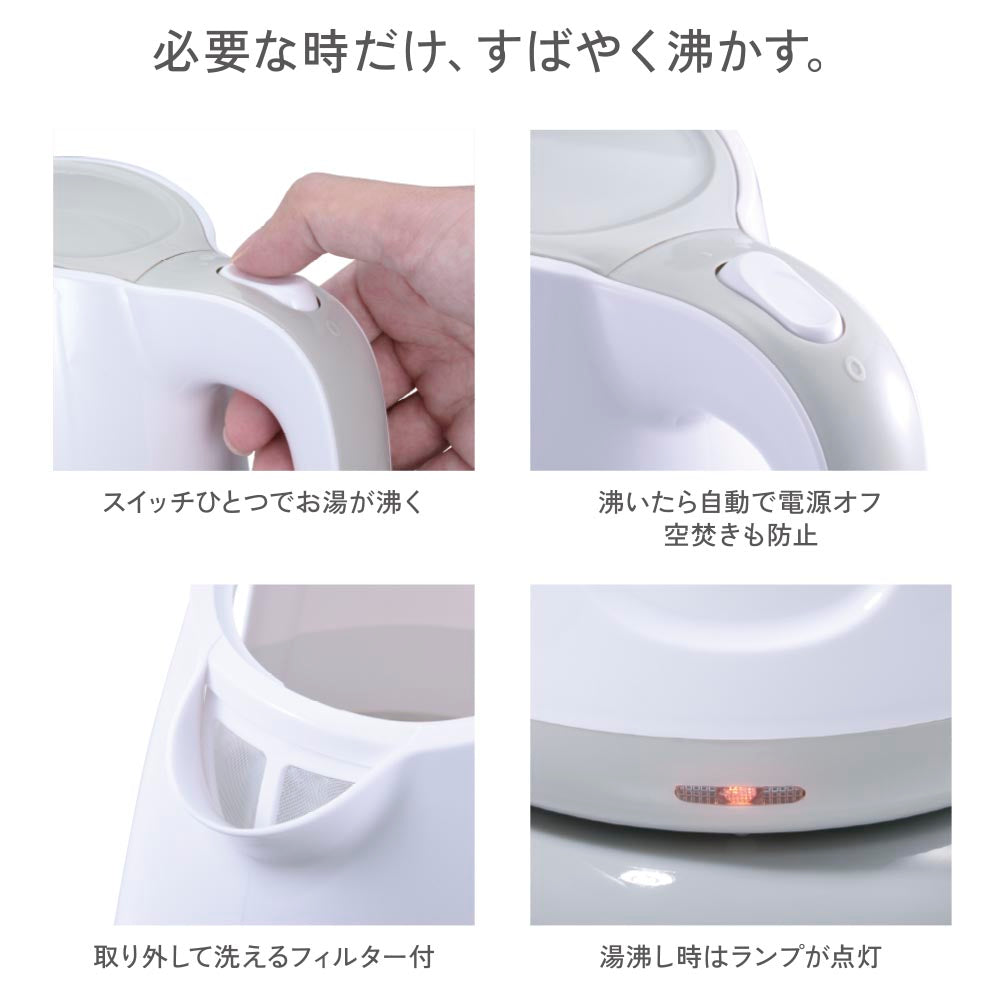 必要な時だけ、すばやく沸かす。

スイッチひとつでお湯が沸く

沸いたら自動で電源オフ
空焚きも防止

取り外して洗えるフィルター付

湯沸し時はランプが点灯