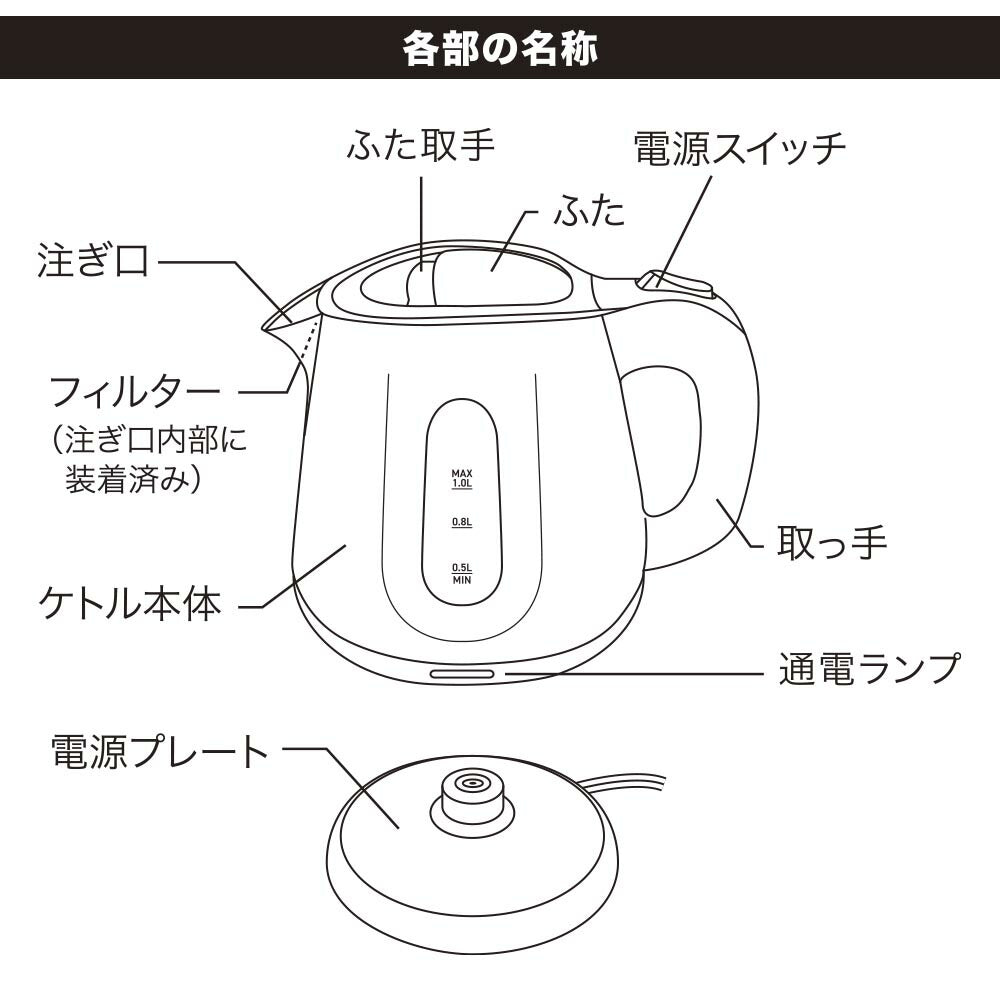 各部の名称

ふた取手

電源スイッチ

ふた

注ぎ口

フィルター
（注ぎ口内部に装着済み）

MAX
1.0L

0.8L

0.5L
MIN

取っ手

ケトル本体

通電ランプ

電源プレート