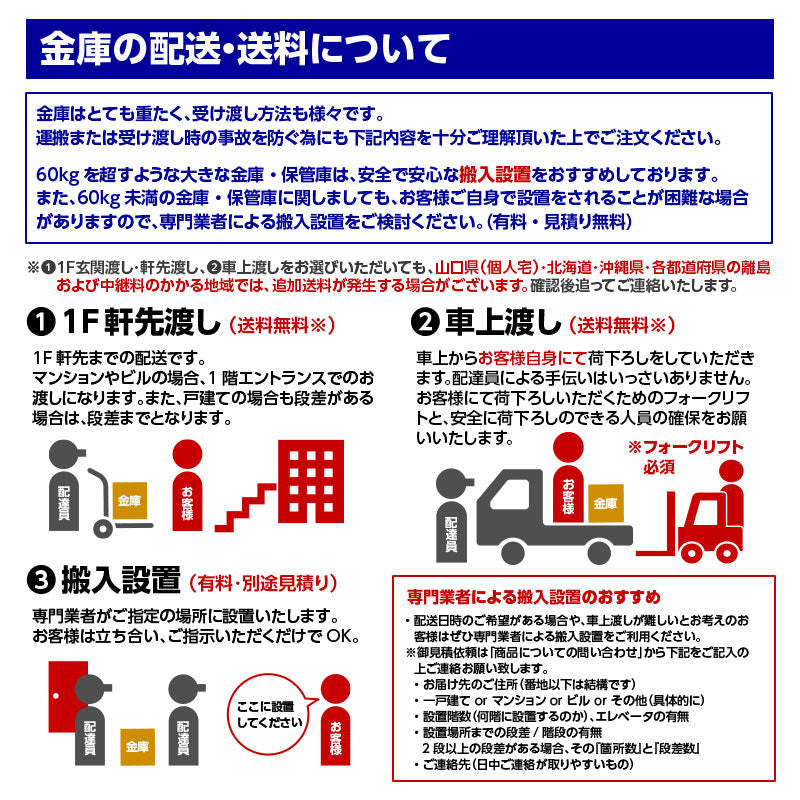 金庫の配送・送料について

金庫はとても重たく、受け渡し方法も様々です。
運搬または受け渡し時の事故を防ぐ為にも下記内容を十分ご理解頂いた上でご注文ください。

60kg を超すような大きな金庫・保管庫は、安全で安心な搬入設置をおすすめしております。
また、60kg 未満の金庫・保管庫に関しましても、お客様ご自身で設置をされることが困難な場合がありますので、専門業者による搬入設置をご検討ください。(有料・見積り無料)

※❶1F玄関渡し・軒先渡し、❷車上渡しをお選びいただいても、山口県(個人宅)・北海道・沖縄県・各都道府県の離島および中継料のかかる地域では、追加送料が発生する場合がございます。確認後追ってご連絡いたします。

❶ 1F 軒先渡し (送料無料※)

1F 軒先までの配送です。
マンションやビルの場合、1 階エントランスでのお渡しになります。また、戸建ての場合も段差がある場合は、段差までとなります。

配達員 金庫 お客様

❷ 車上渡し (送料無料※)

車上からお客様自身にて荷下ろしをしていただきます。配達員による手伝いはいっさいありません。
お客様にて荷下ろしいただくためのフォークリフトと、安全に荷下ろしのできる人員の確保をお願いいたします。

※フォークリフト必須

配達員 お客様 金庫

❸ 搬入設置 (有料・別途見積り)

専門業者がご指定の場所に設置いたします。
お客様は立ち合い、ご指示いただくだけで OK。

配達員 金庫 配達員 ここに設置してください お客様

専門業者による搬入設置のおすすめ

・配送日時のご希望がある場合や、車上渡しが難しいとお考えのお客様はぜひ専門業者による搬入設置をご利用ください。
※御見積依頼は「商品についての問い合わせ」から下記をご記入の上ご連絡お願い致します。
・お届け先のご住所(番地以下は結構です)
・一戸建て or マンション or ビル or その他(具体的に)
・設置階数(何階に設置するのか)、エレベータの有無
・設置場所までの段差 / 階段の有無
2 段以上の段差がある場合、その「箇所数」と「段差数」
・ご連絡先(日中ご連絡が取りやすいもの)