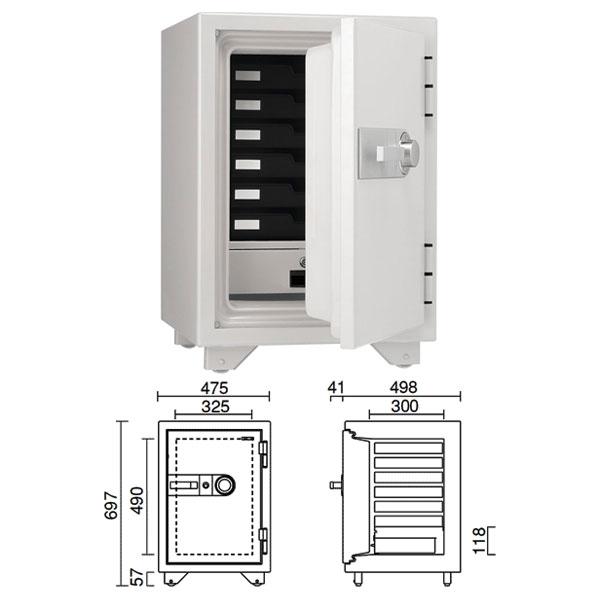 475
325
697
490
57
41
498
300
118